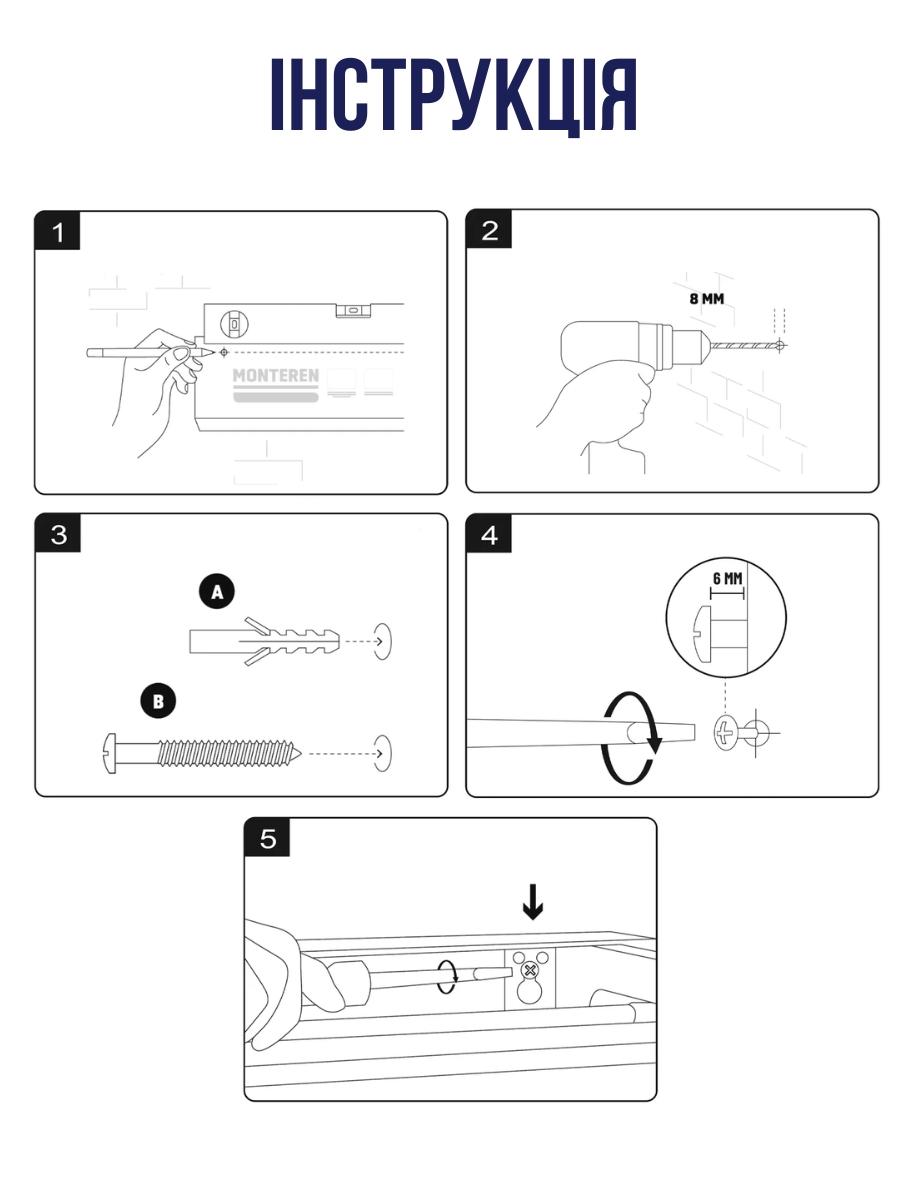 ІНСТРУКЦІЯ

1

MONTEREN

2

8 MM

3

A

B

4

6 MM

5